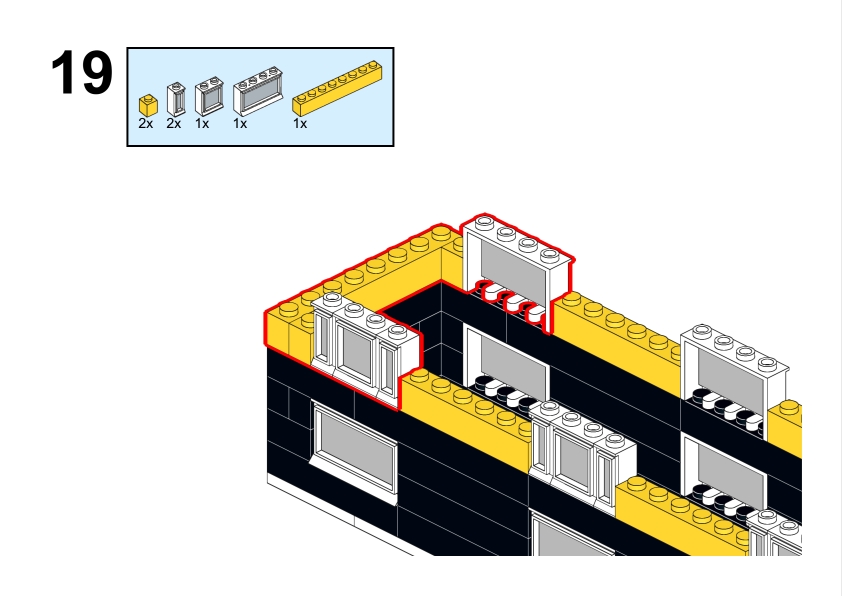 19

2x 2x 1x 1x 1x