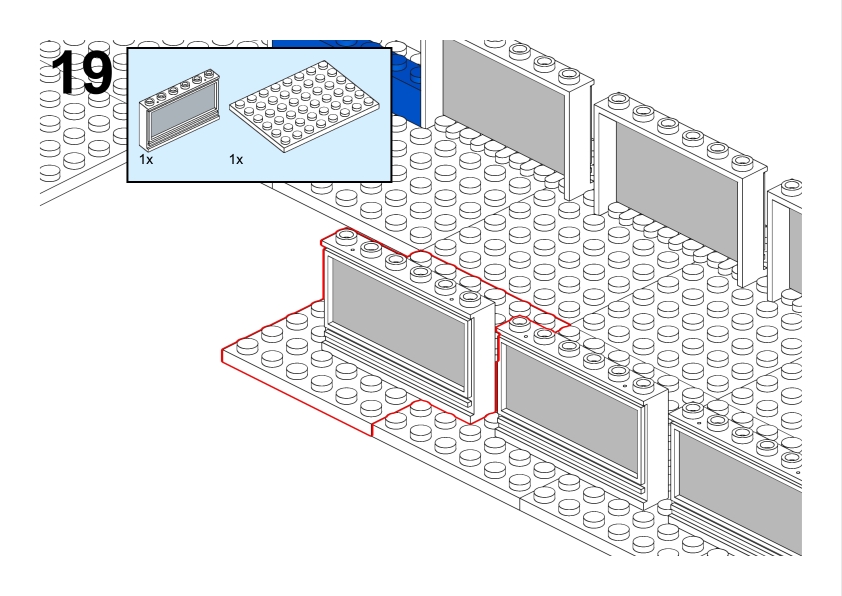 19

1x

1x