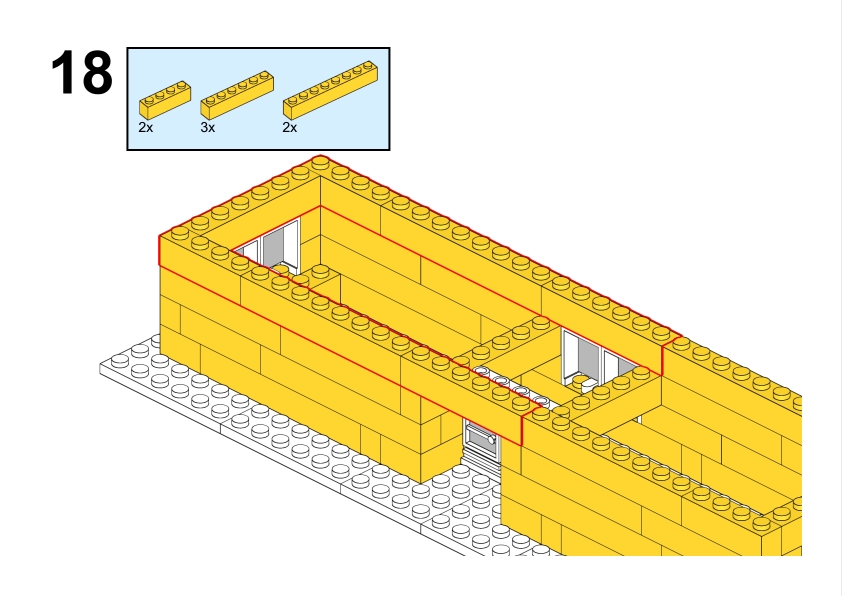 18

2x 3x 2x