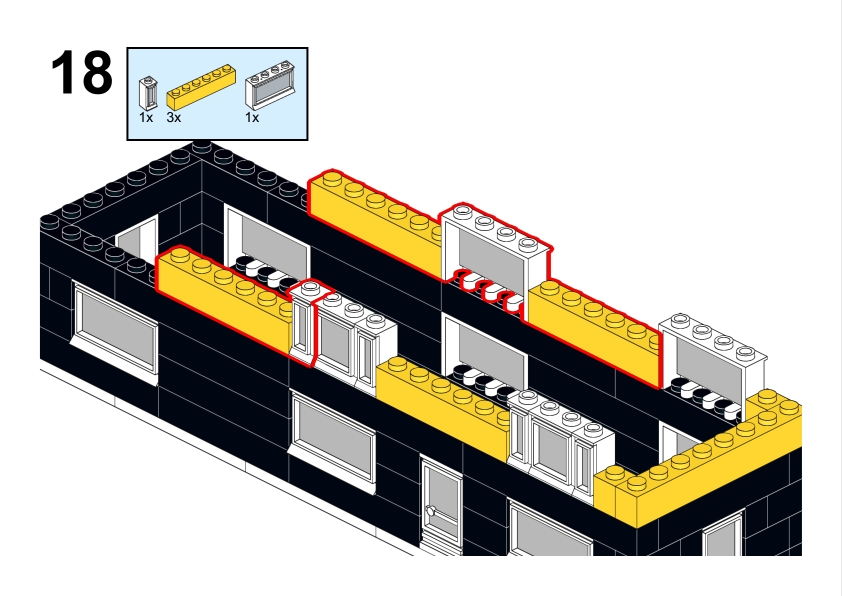 18

1x 3x 1x