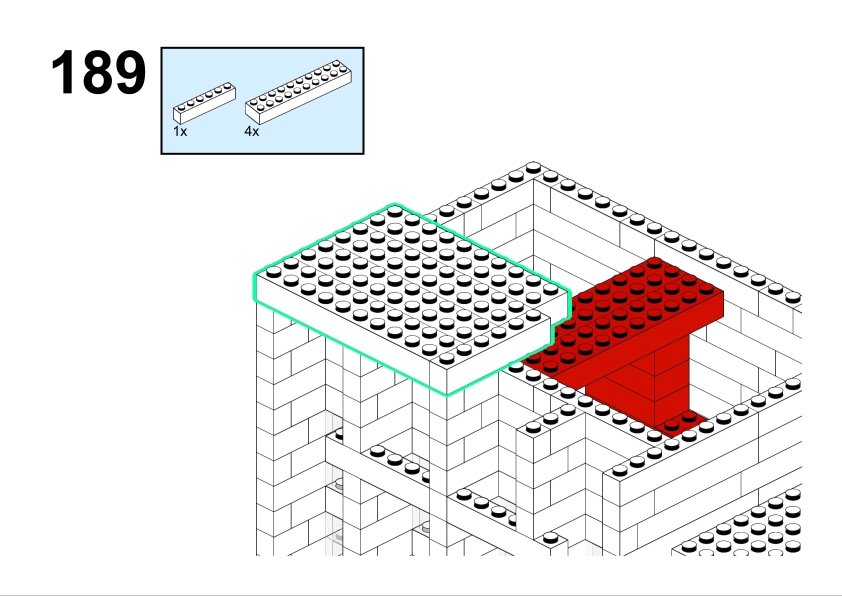 189

1x

4x