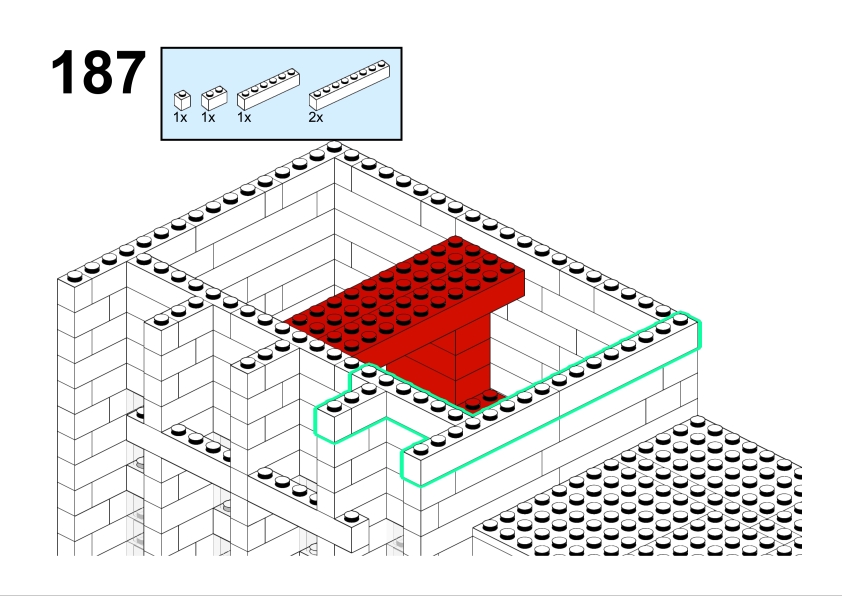 187

1x 1x 1x 2x