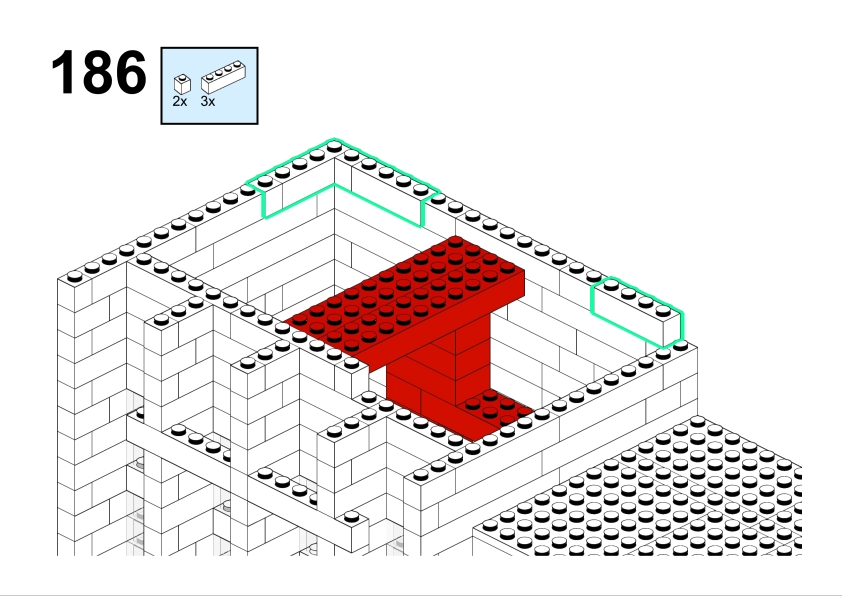 186

2x 3x