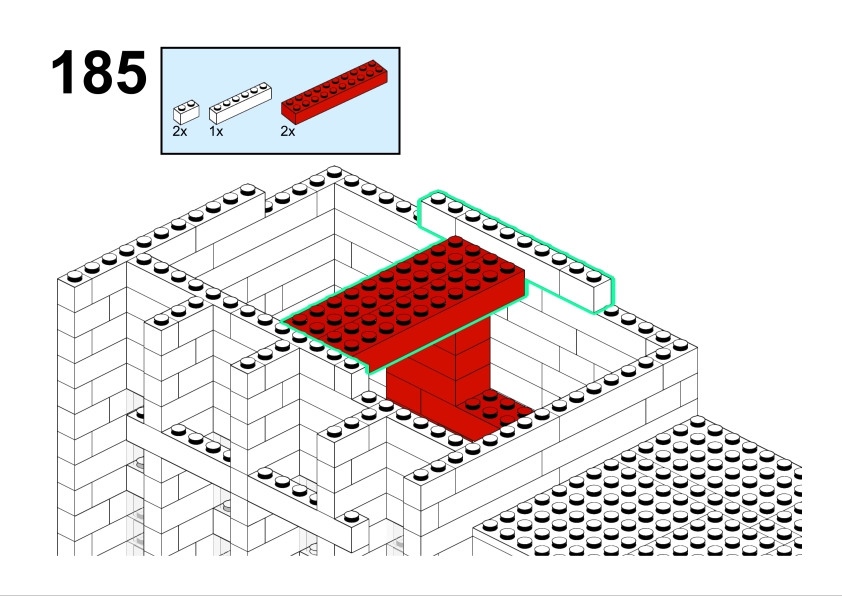 185

2x 1x 2x