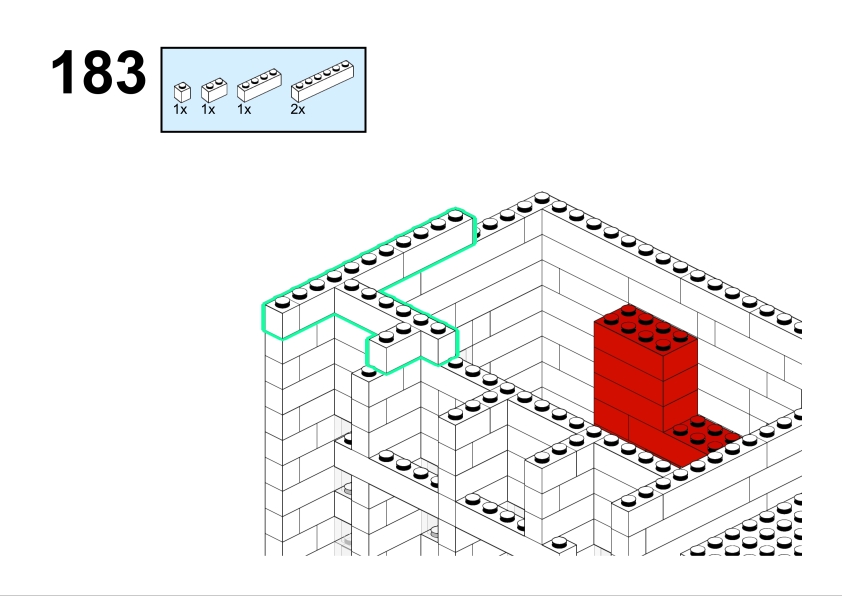 183

1x 1x 1x 2x