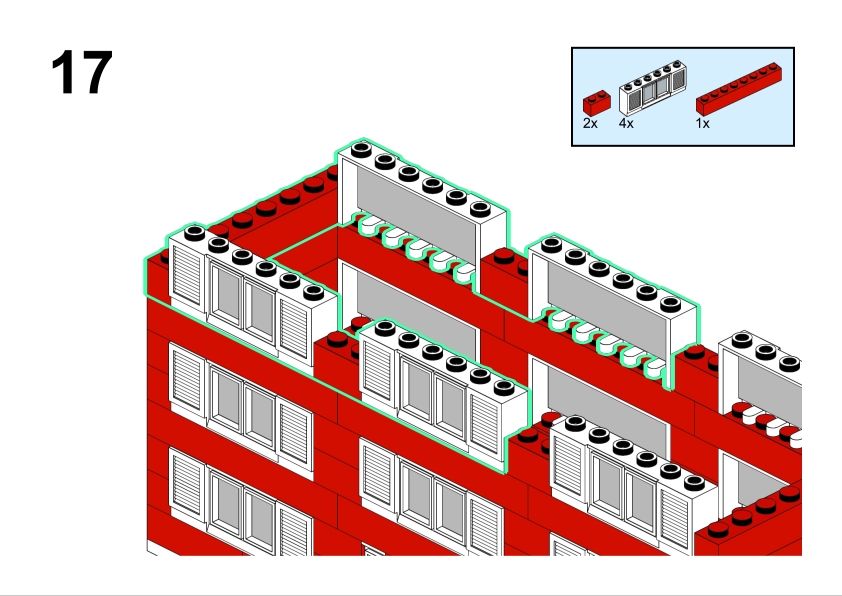 17

2x 4x 1x