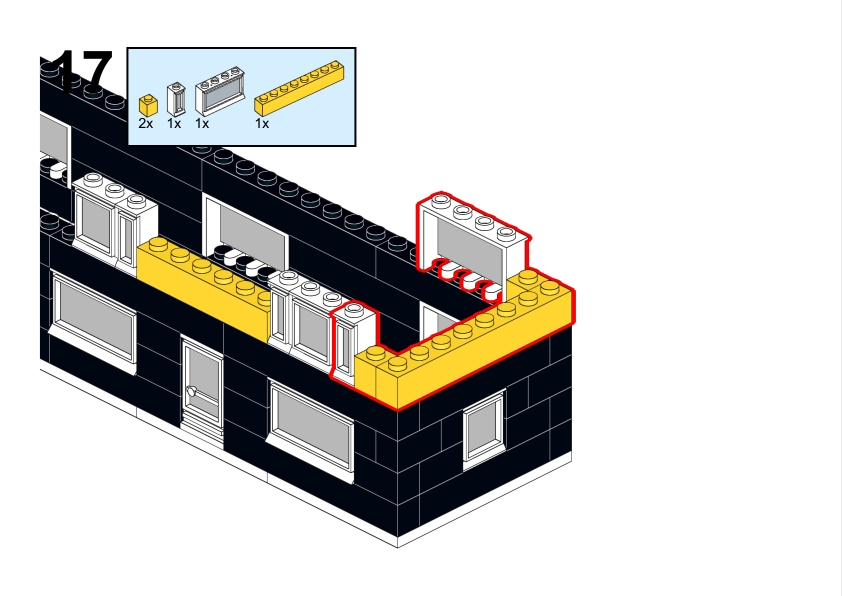 17

2x 1x 1x 1x