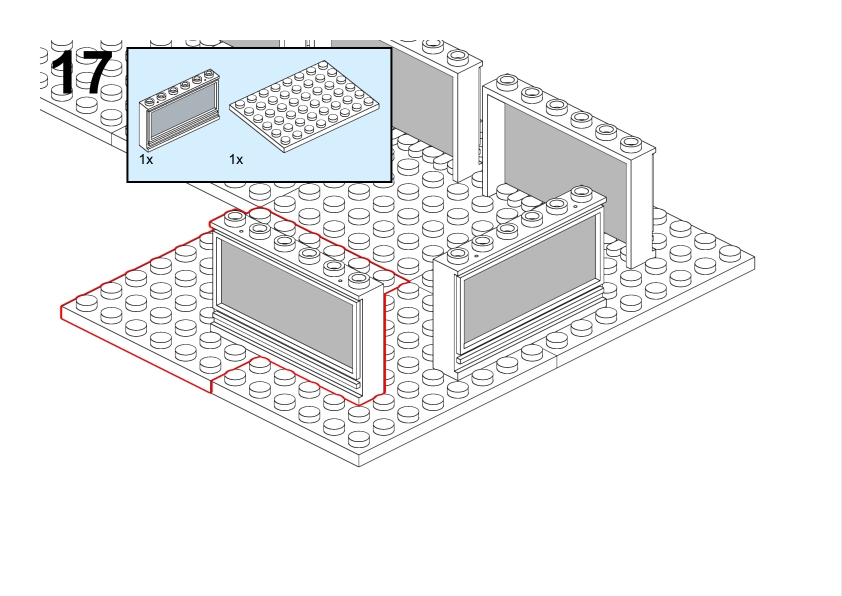 17

1x

1x