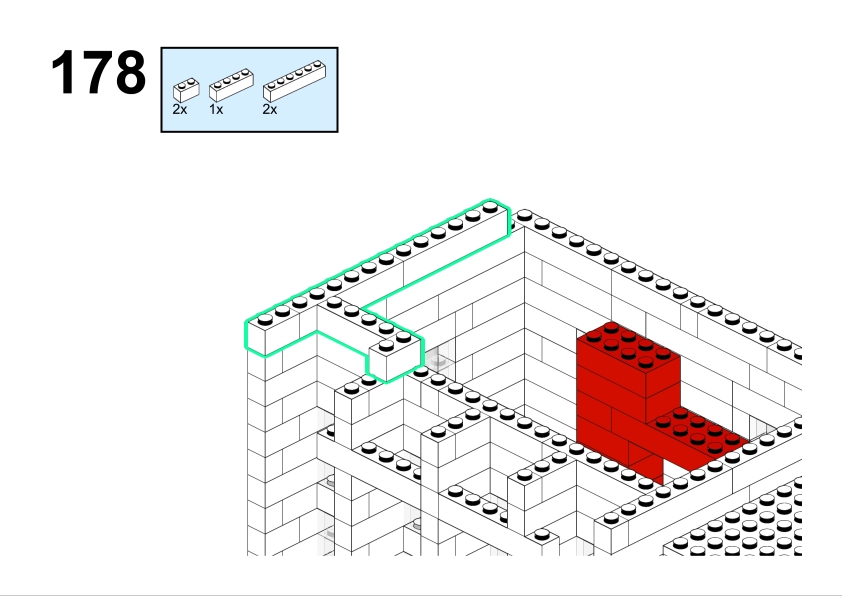 178

2x 1x 2x