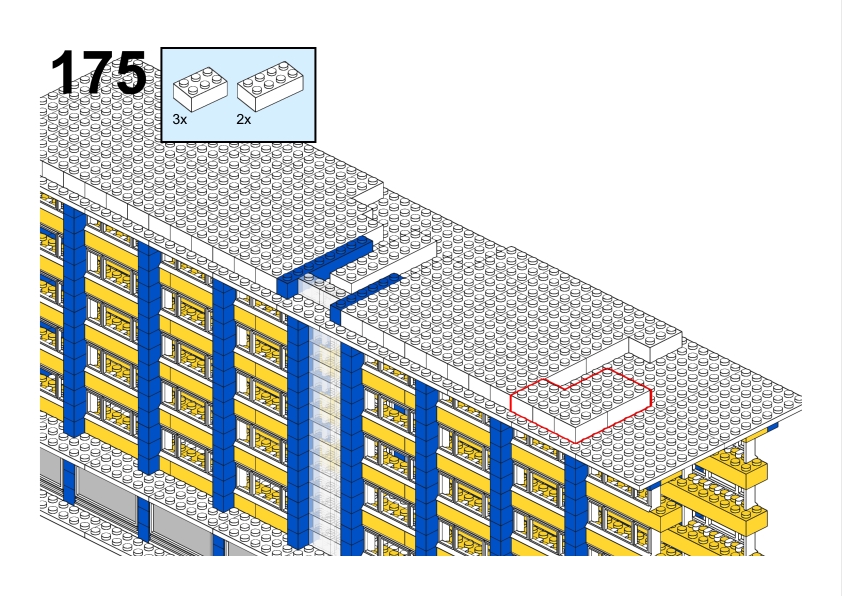 175

3x

2x