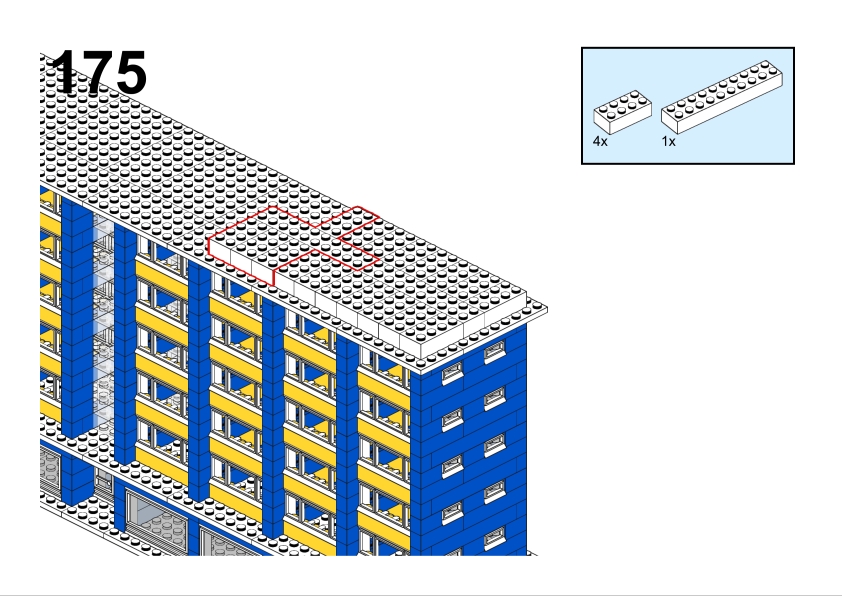 175

4x

1x