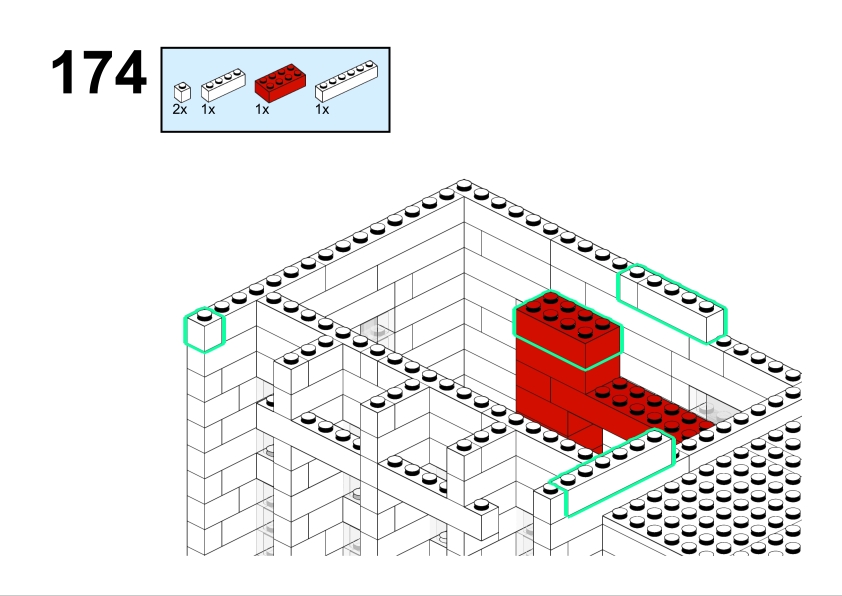 174

2x 1x 1x 1x