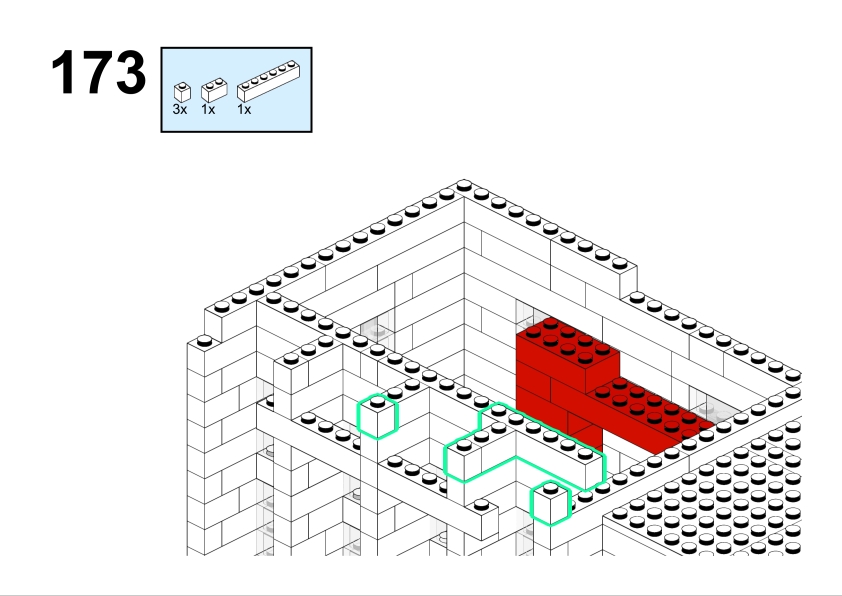 173

3x 1x 1x