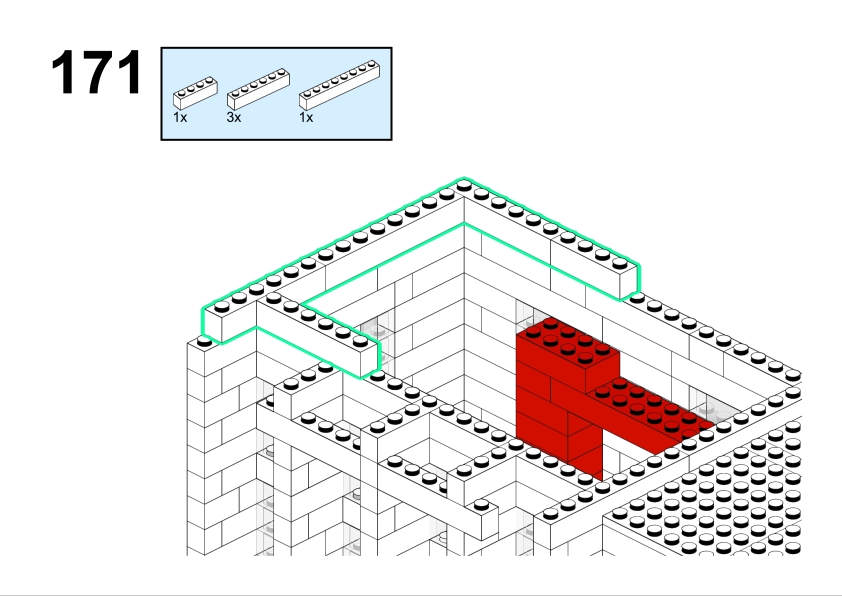 171

1x 3x 1x