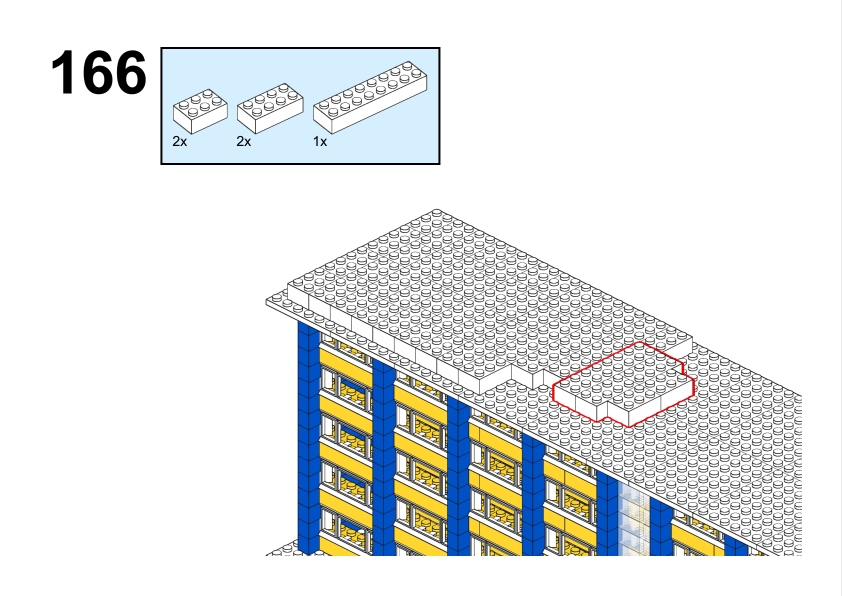 166

2x

2x

1x