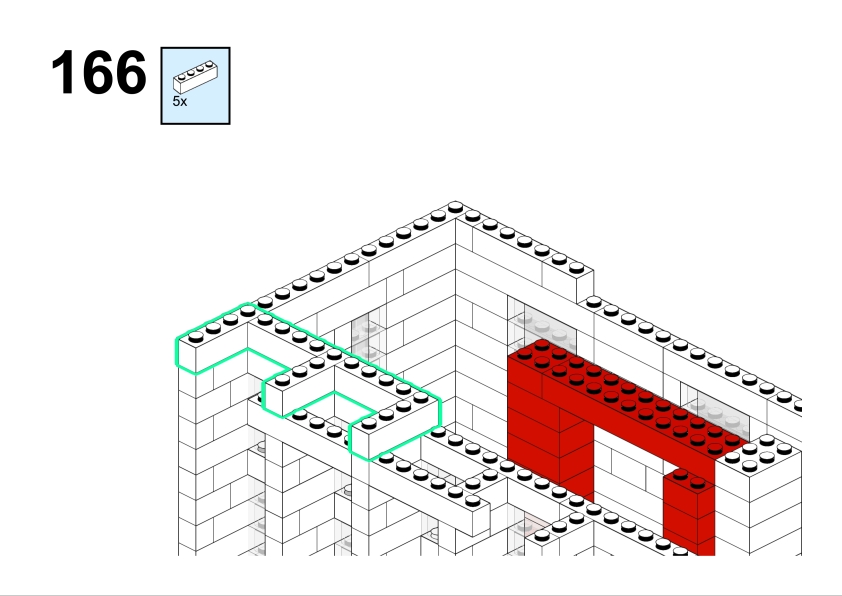 166

5x