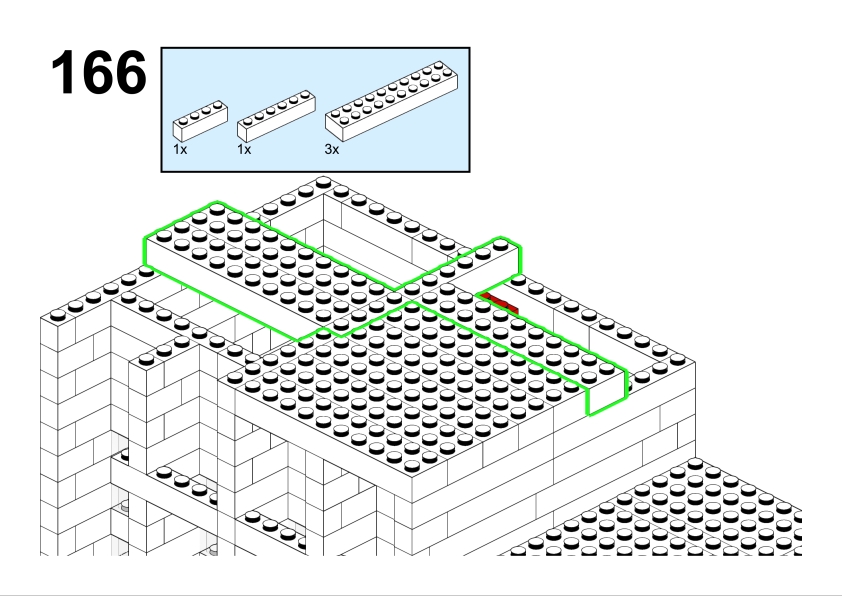 166

1x

1x

3x