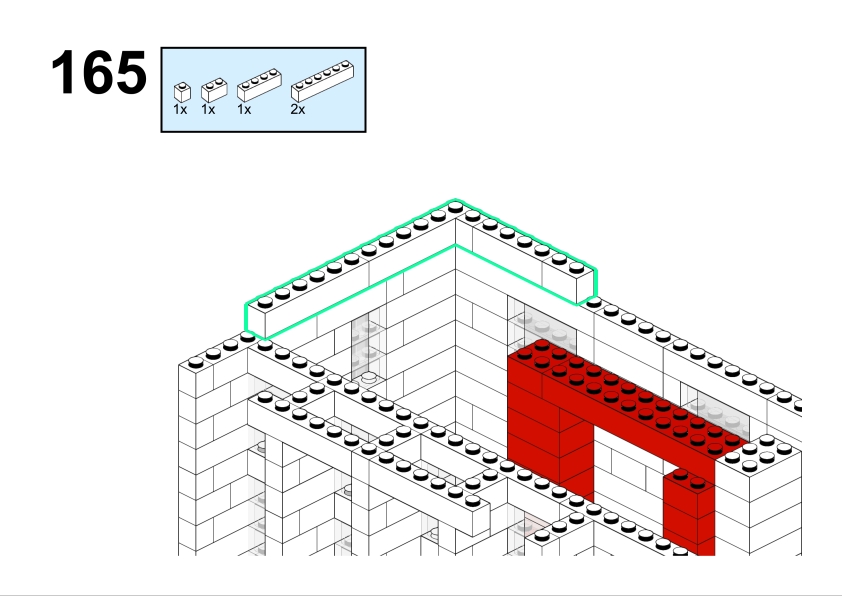 165

1x 1x 1x 2x