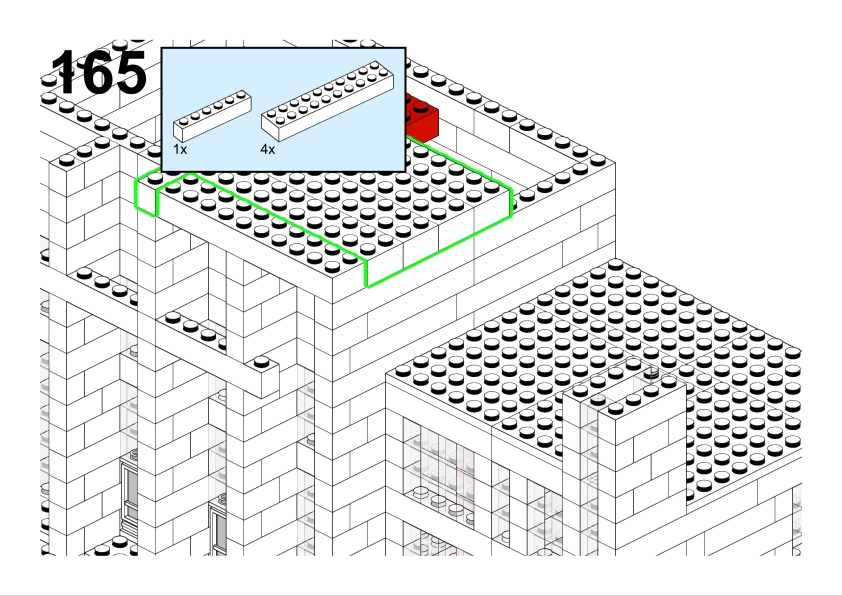 165

1x

4x