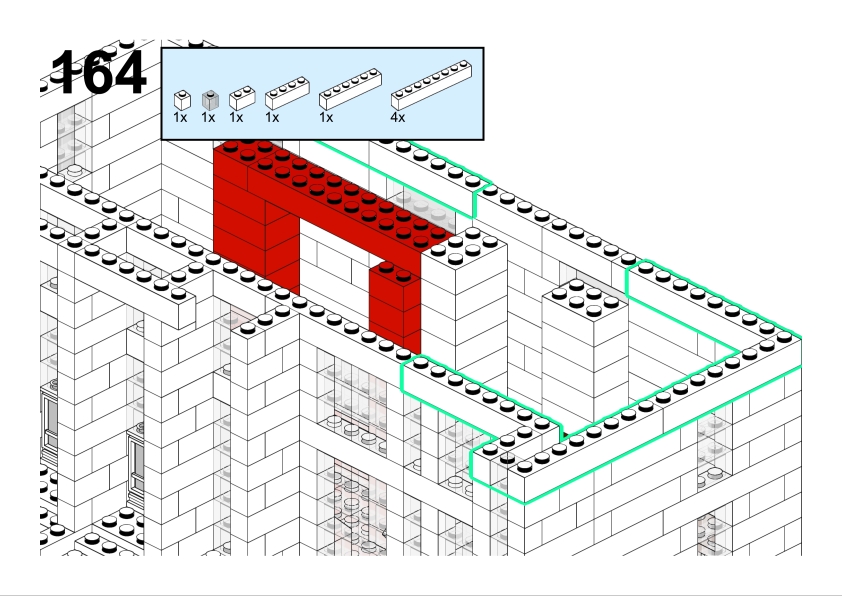 164

1x 1x 1x 1x 1x 4x