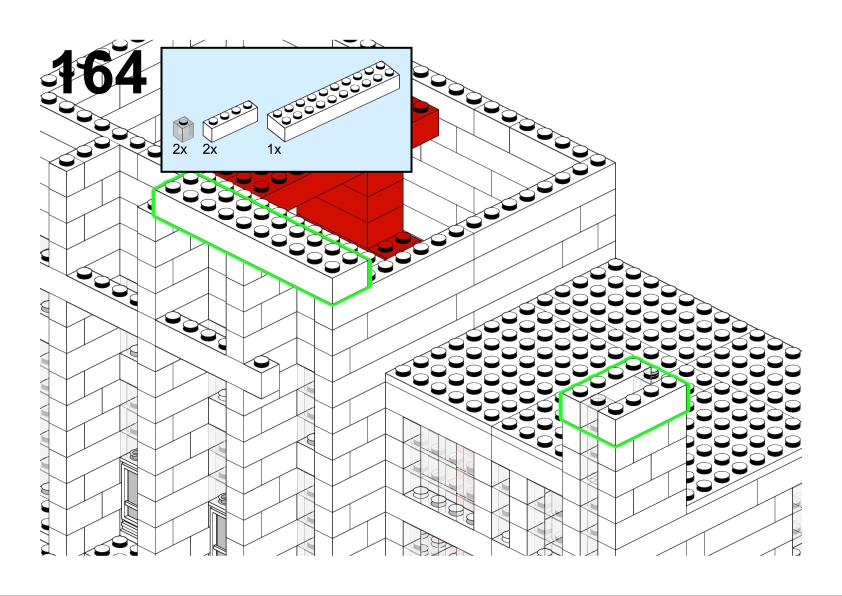 164

2x 2x 1x