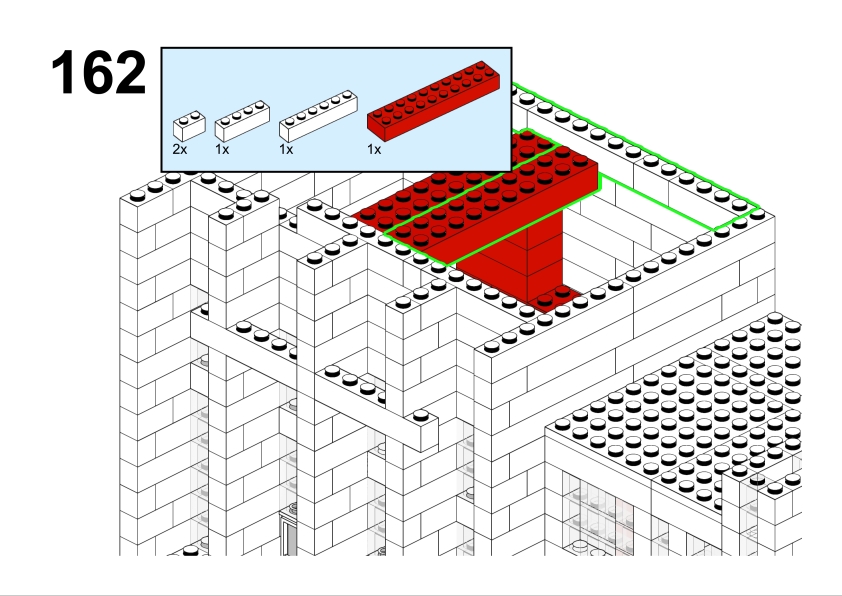 162

2x 1x 1x 1x