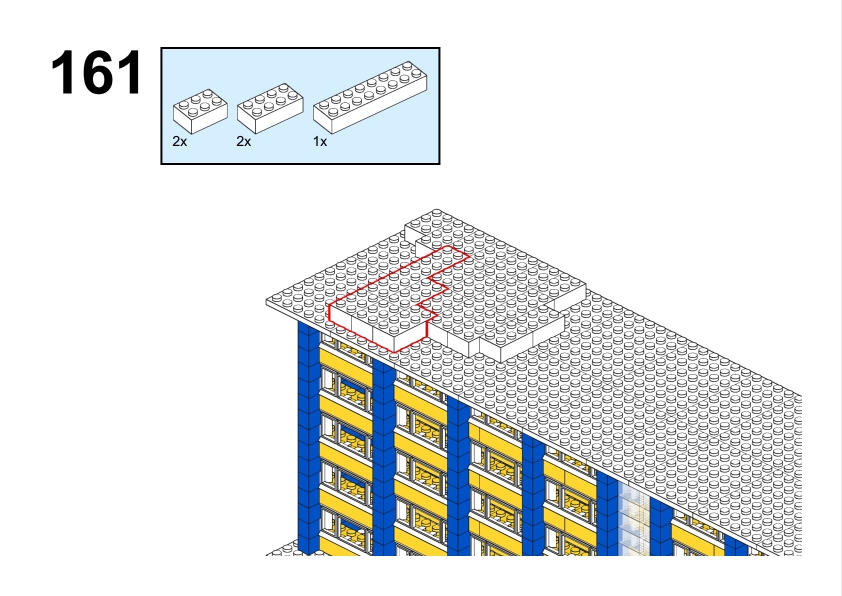 161

2x 2x 1x