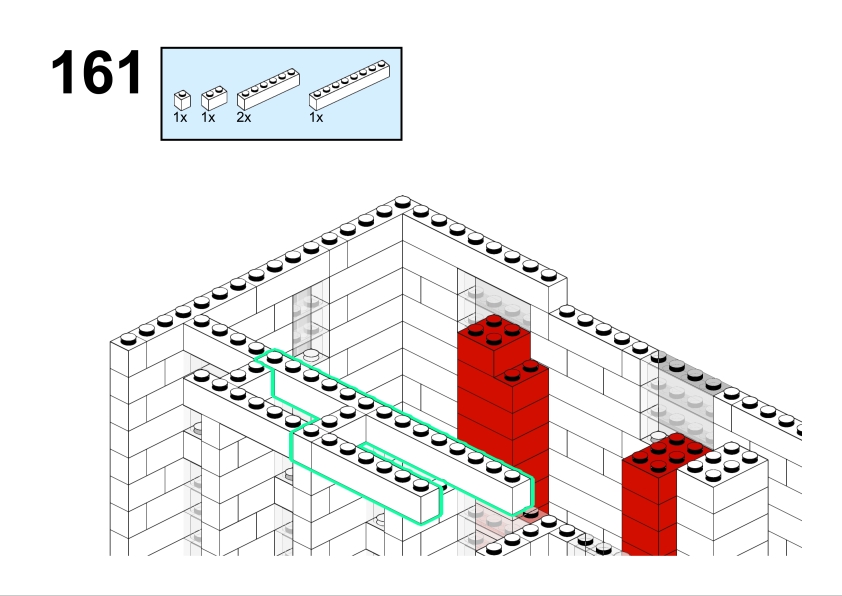 161

1x 1x 2x 1x