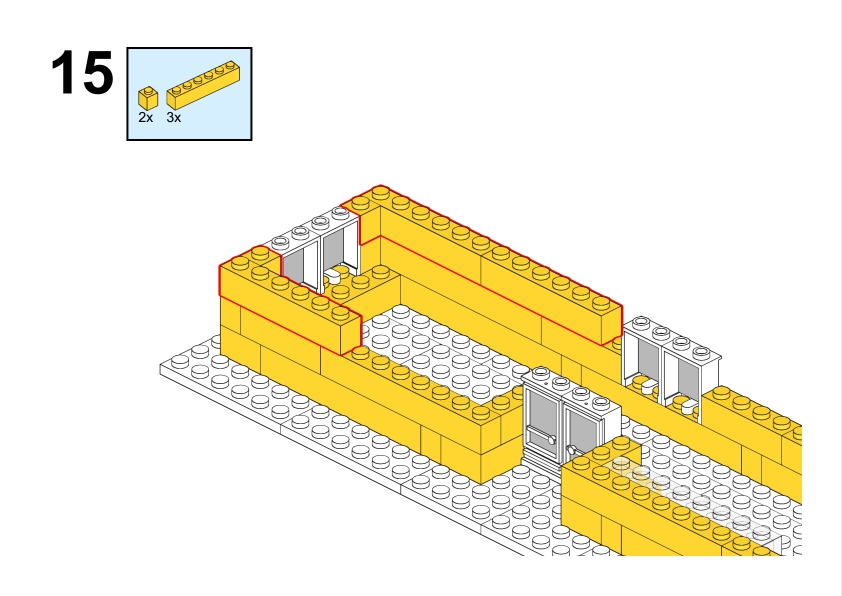 15

2x 3x