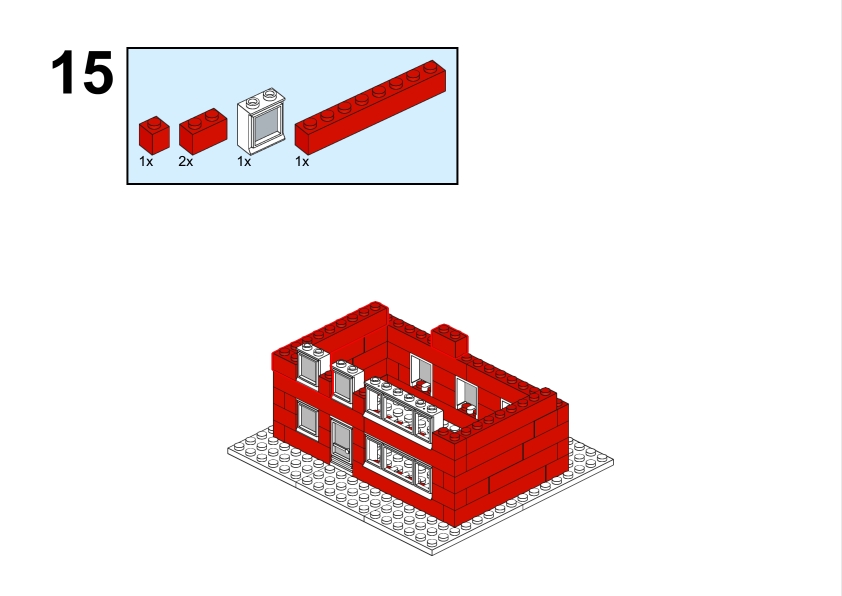 15

1x 2x 1x 1x