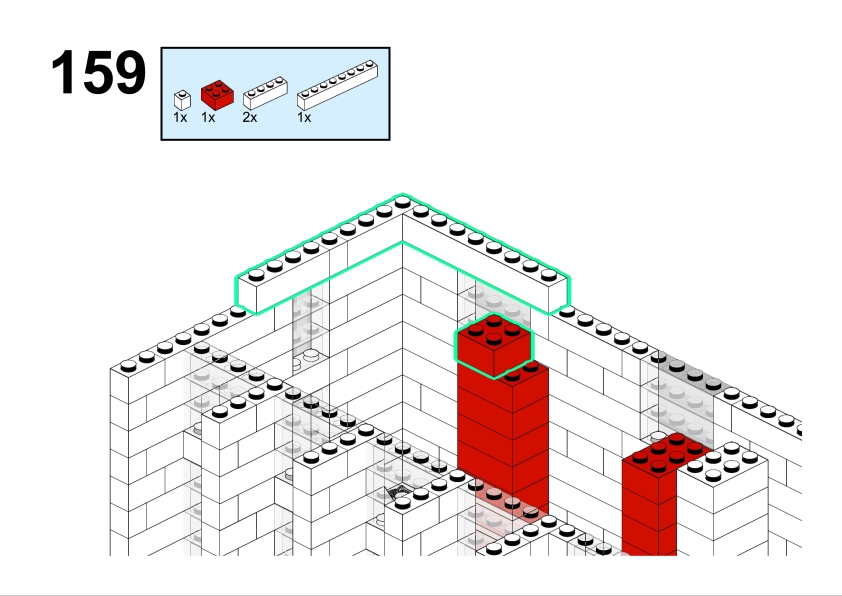 159

1x 1x 2x 1x