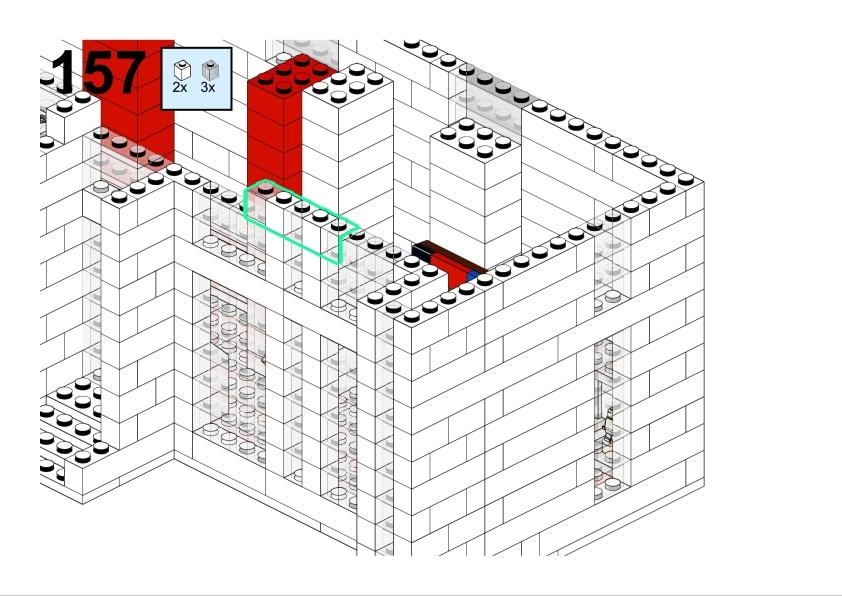 157

2x 3x