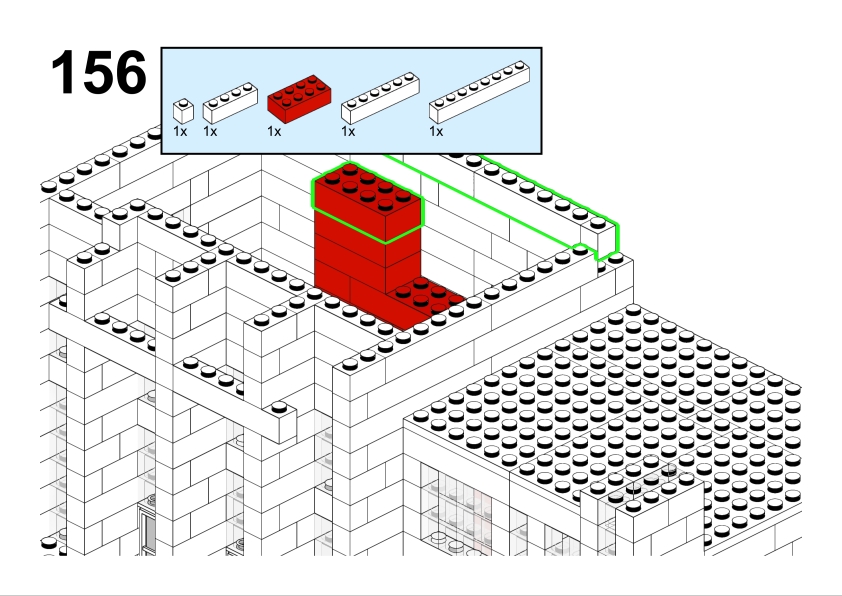 156

1x 1x 1x 1x 1x