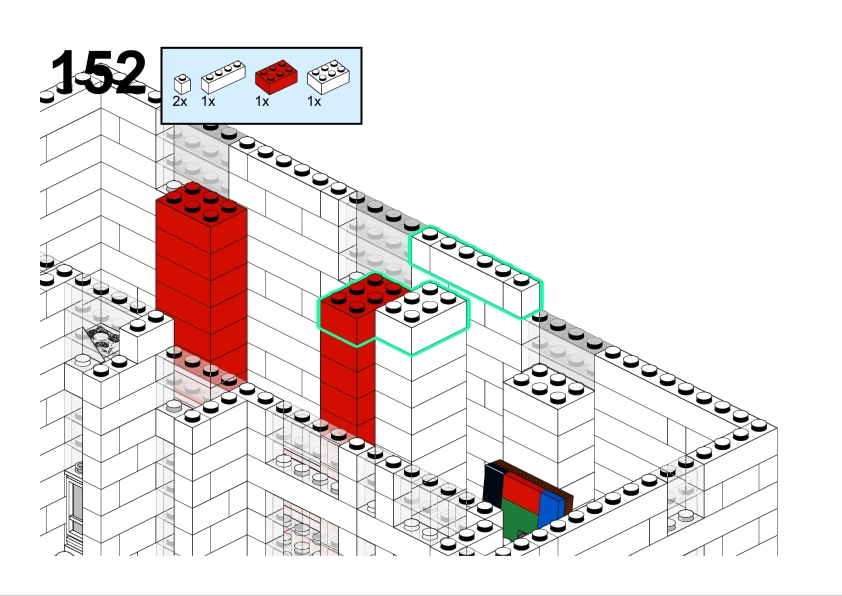 152

2x 1x 1x 1x