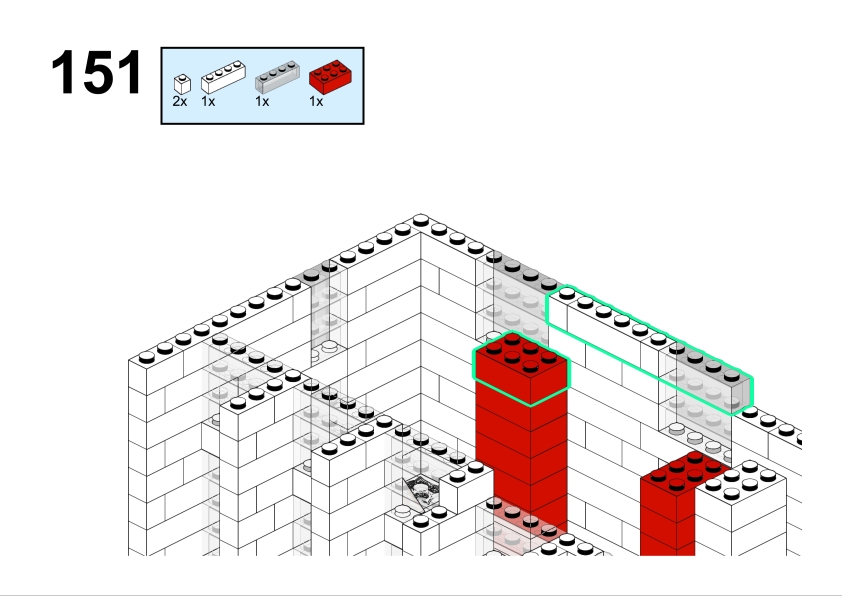 151

2x 1x 1x 1x