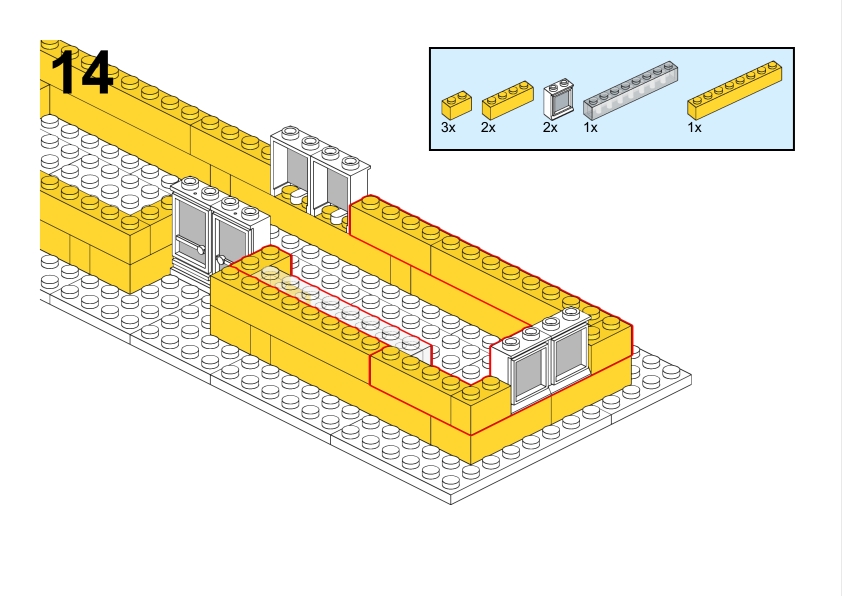 14

3x 2x 2x 1x 1x