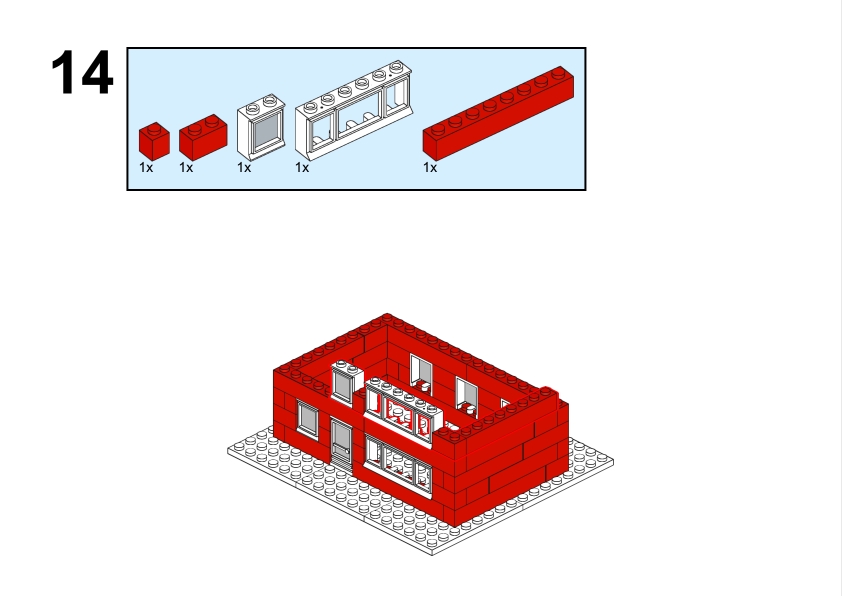 14

1x 1x 1x 1x 1x