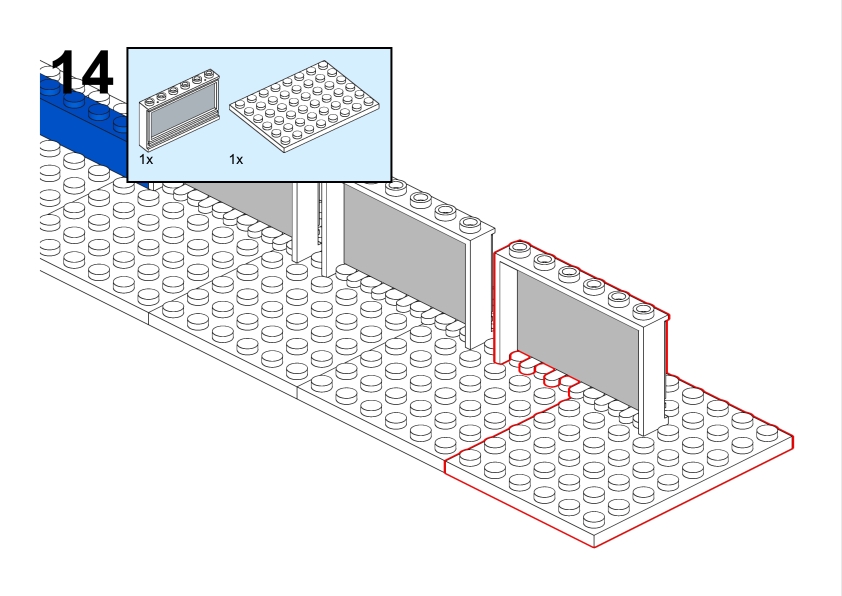 14

1x 1x