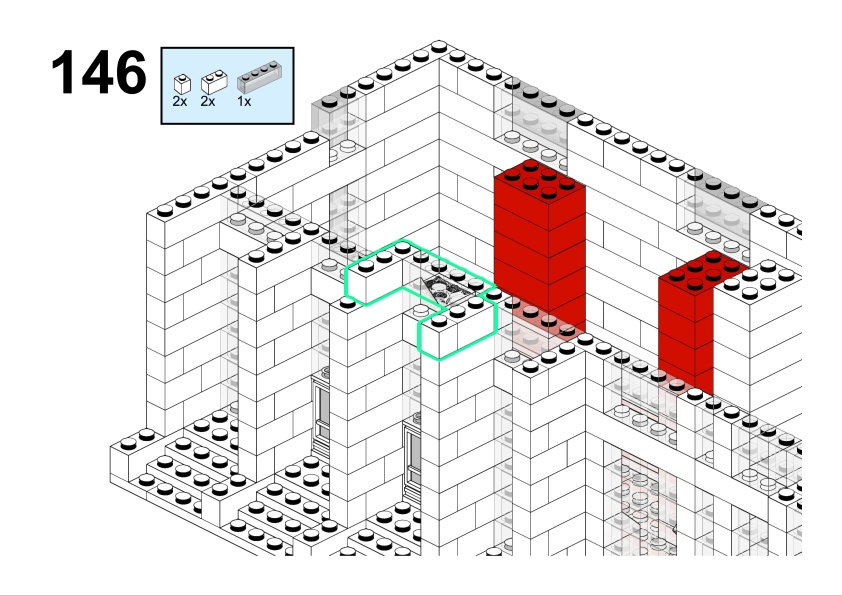 146

2x 2x 1x