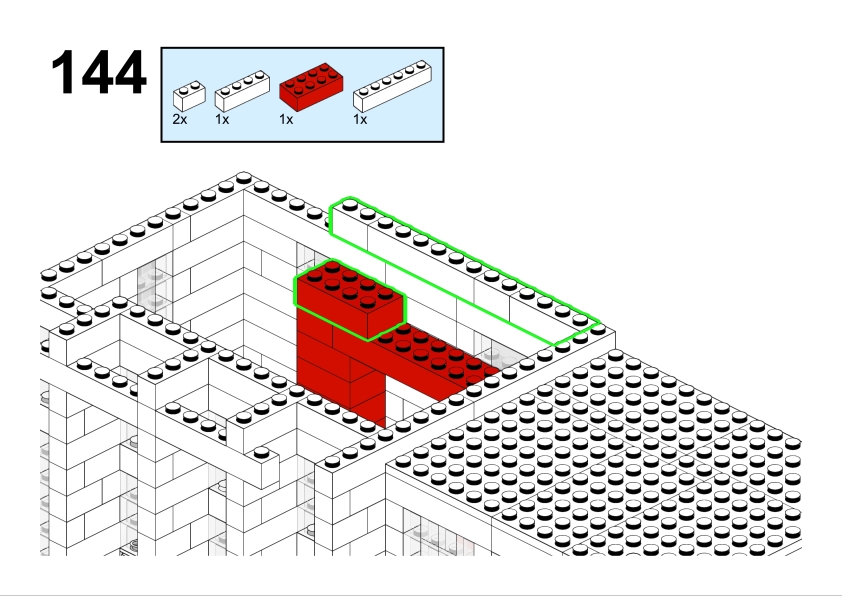 144

2x 1x 1x 1x