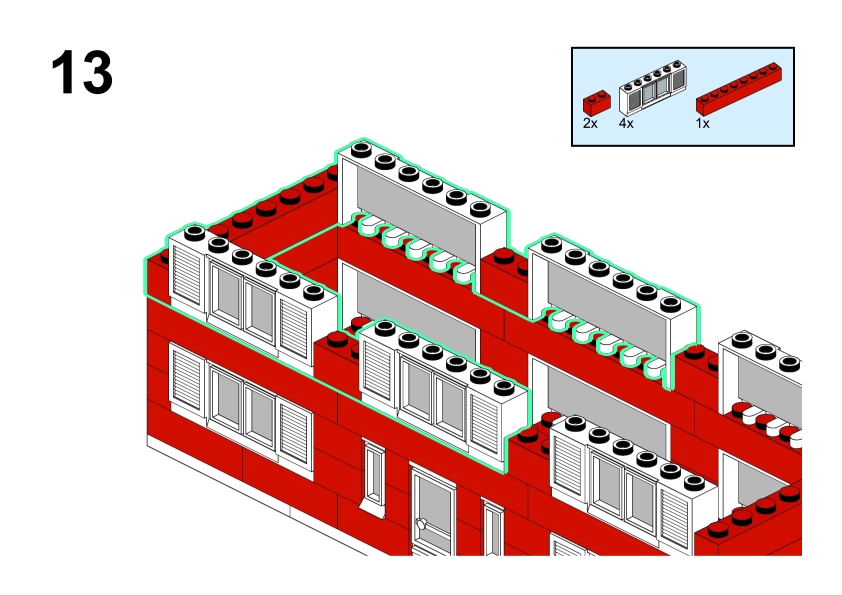 13

2x 4x 1x