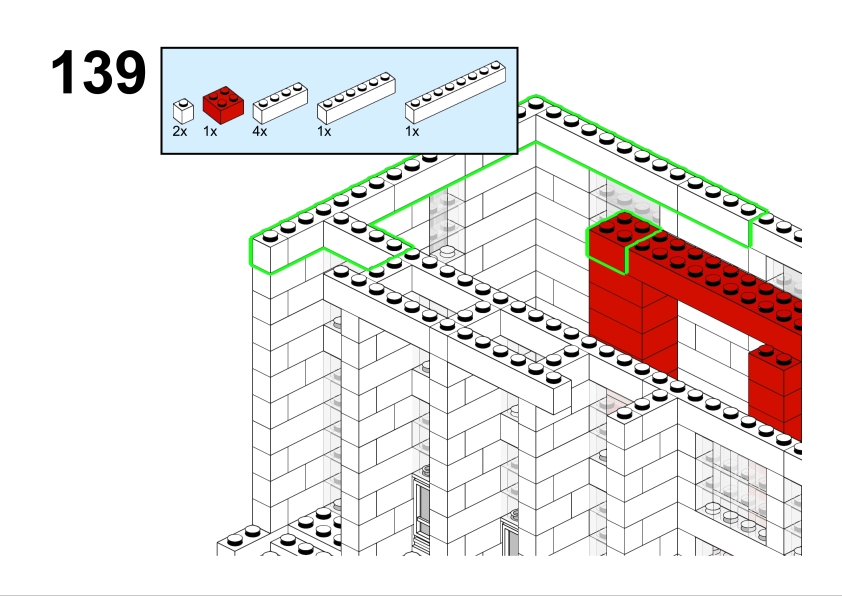 139

2x 1x 4x 1x 1x