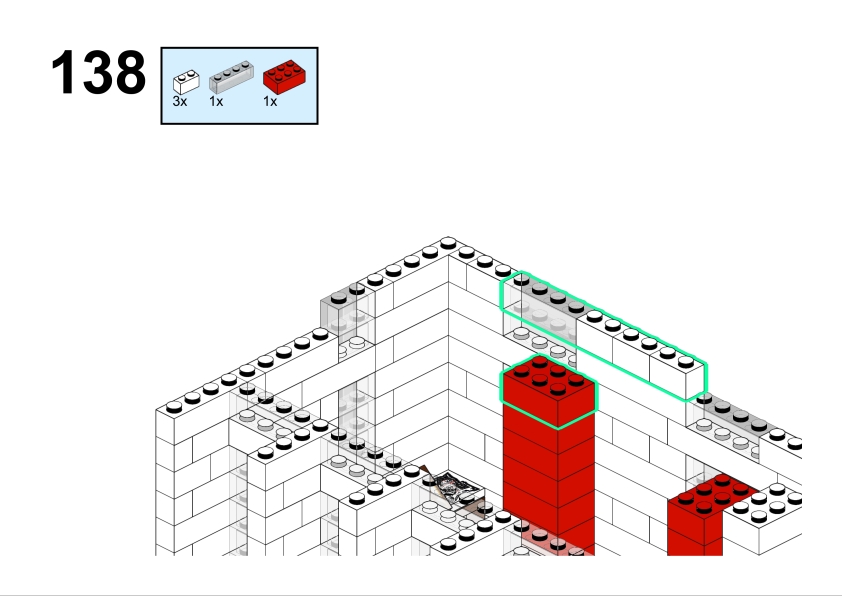 138

3x 1x 1x