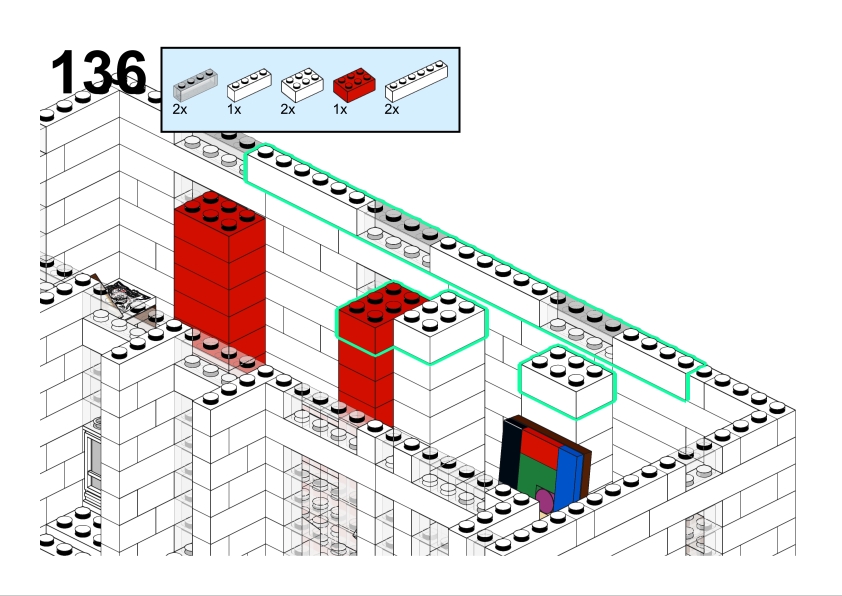 136

2x 1x 2x 1x 2x