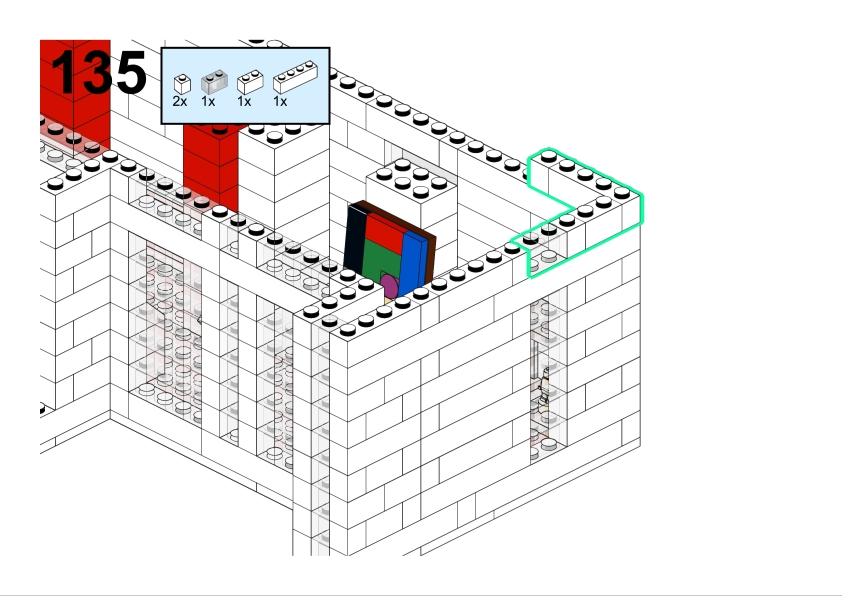 135

2x 1x 1x 1x