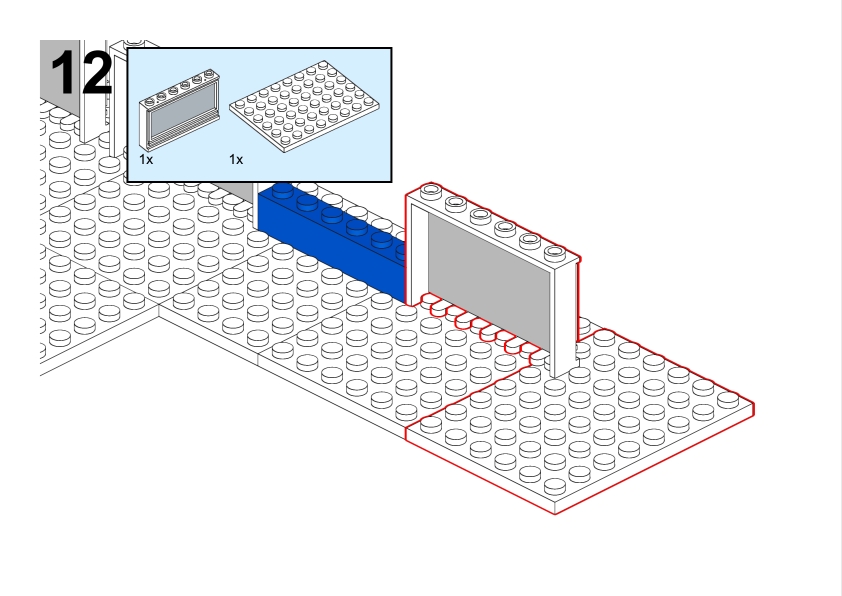 12

1x

1x