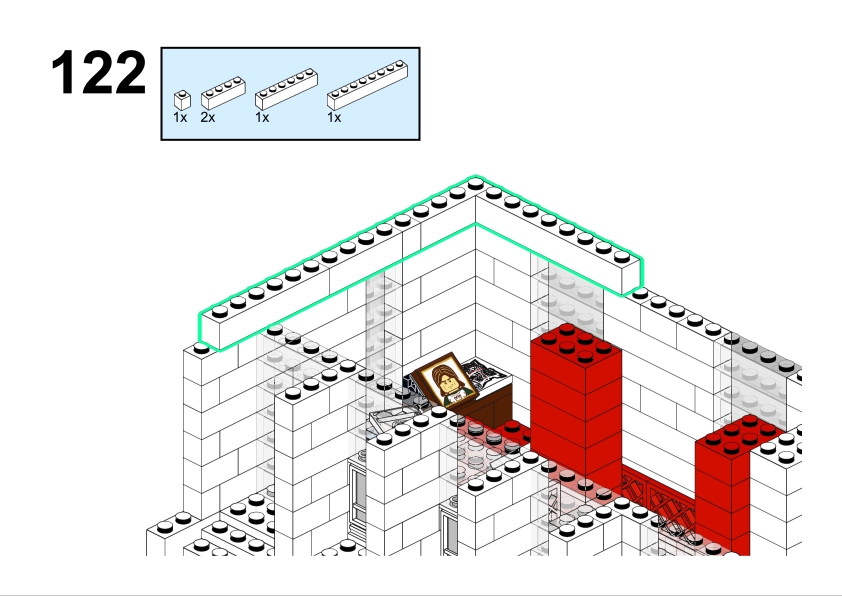 122

1x 2x 1x 1x