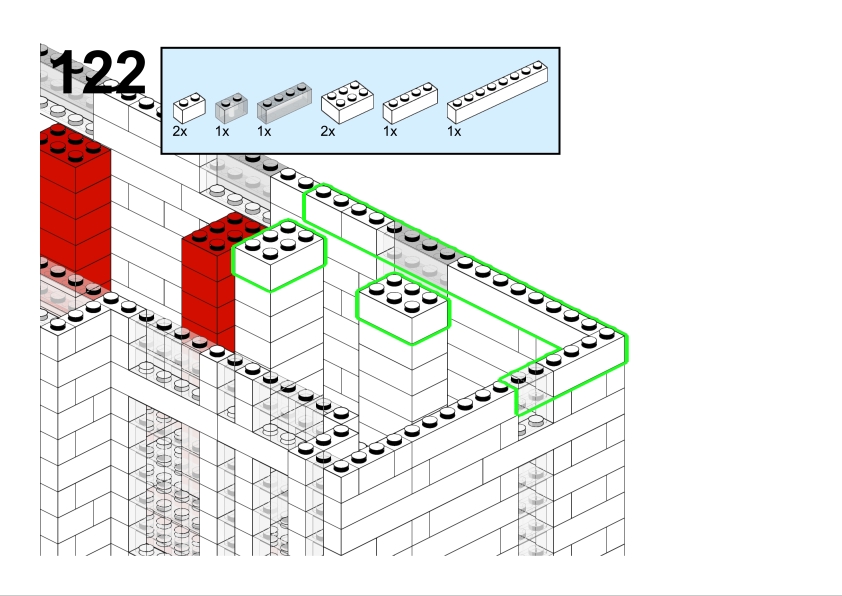 122

2x 1x 1x 2x 1x 1x