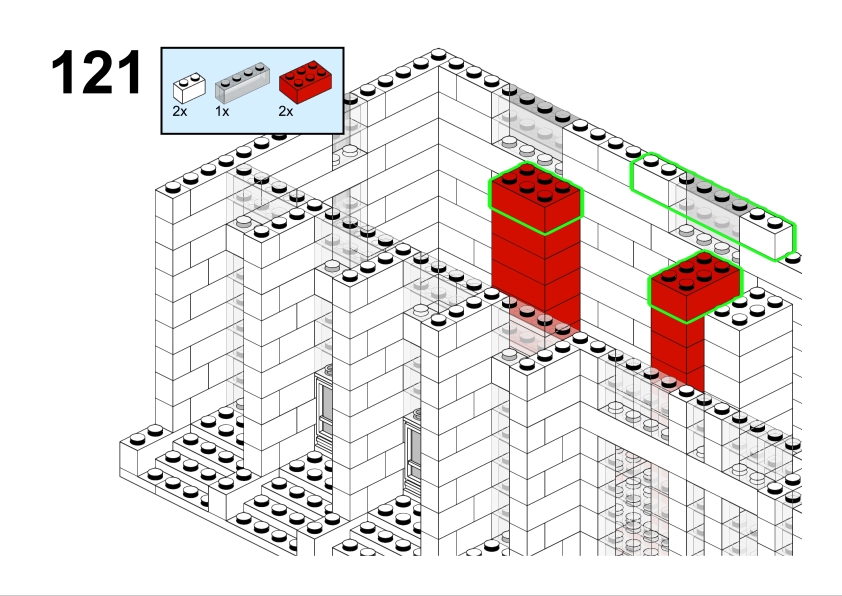 121

2x 1x 2x