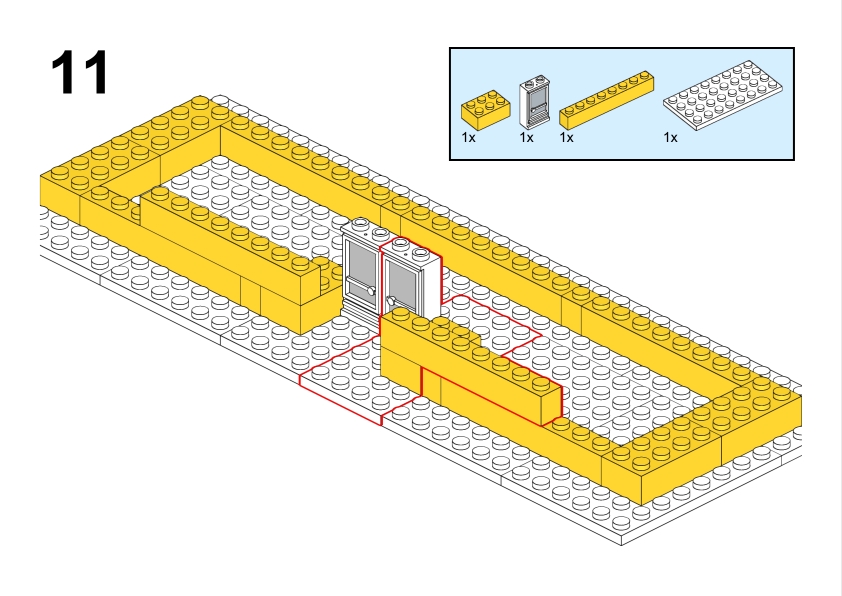 11

1x 1x 1x 1x